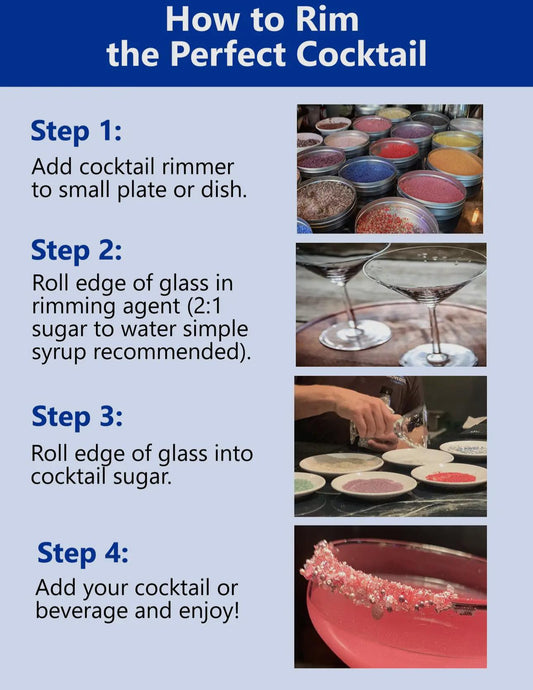 How to Rim the Perfect Cocktail

Step 1:

Add cocktail rimmer to small plate or dish.

Step 2:

Roll edge of glass in rimming agent (2:1 sugar to water simple syrup recommended).

Step 3:

Roll edge of glass into cocktail sugar.

Step 4:

Add your cocktail or beverage and enjoy!